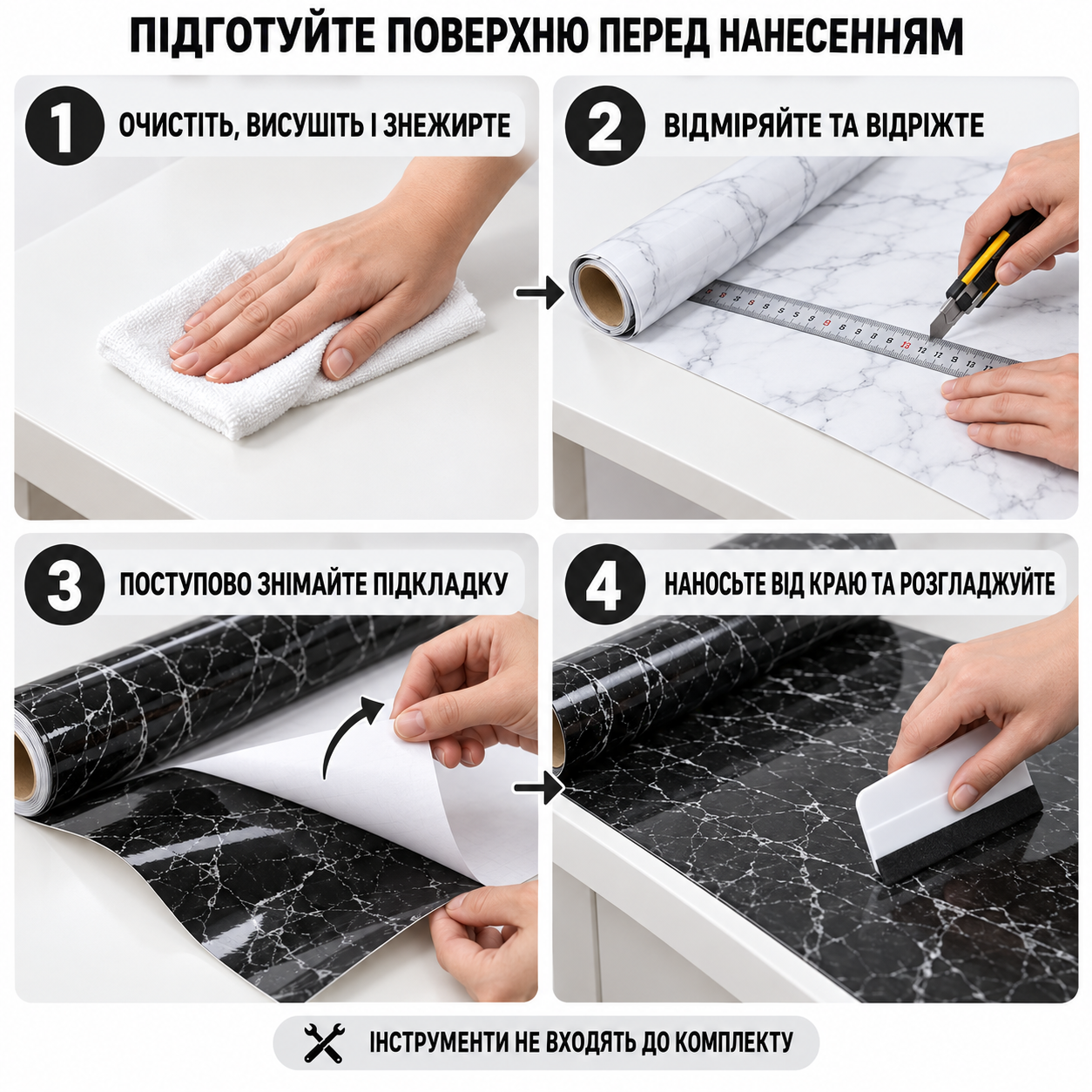 ПІДГОТУЙТЕ ПОВЕРХНЮ ПЕРЕД НАНЕСЕННЯМ

1 ОЧИСТІТЬ, ВИСУШІТЬ І ЗНЕЖИРТЕ

2 ВІДМІРЯЙТЕ ТА ВІДРІЖТЕ

3 ПОСТУПОВО ЗНІМАЙТЕ ПІДКЛАДКУ

4 НАНОСЬТЕ ВІД КРАЮ ТА РОЗГЛАДЖУЙТЕ

ІНСТРУМЕНТИ НЕ ВХОДЯТЬ ДО КОМПЛЕКТУ